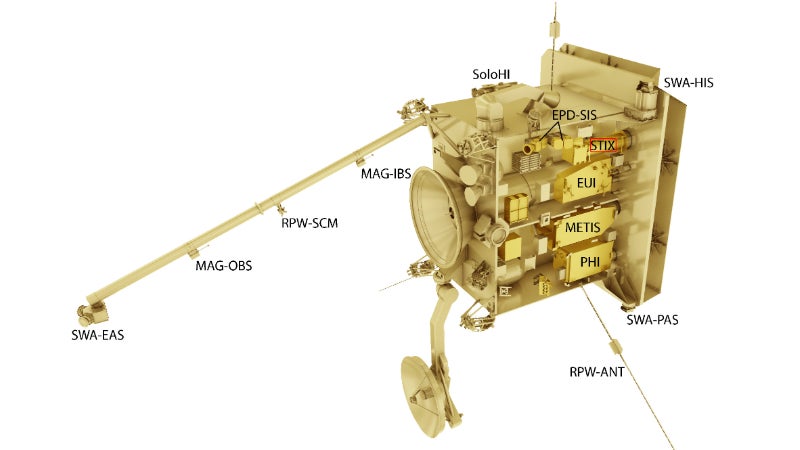 SoloHI
SWA-HIS
EPD-SIS
STIX
MAG-IBS
EUI
RPW-SCM
METIS
MAG-OBS
PHI
SWA-EAS
SWA-PAS
RPW-ANT